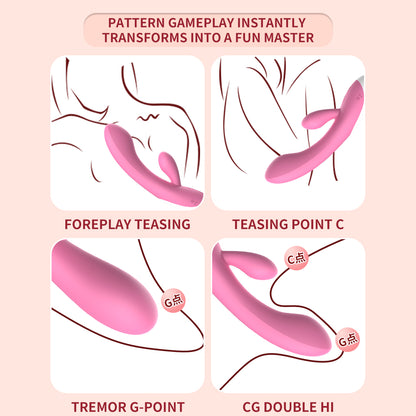 PATTERN GAMEPLAY INSTANTLY TRANSFORMS INTO A FUN MASTER

FOREPLAY TEASING

TEASING POINT C

G点

TREMOR G-POINT

C点

G点

CG DOUBLE HI